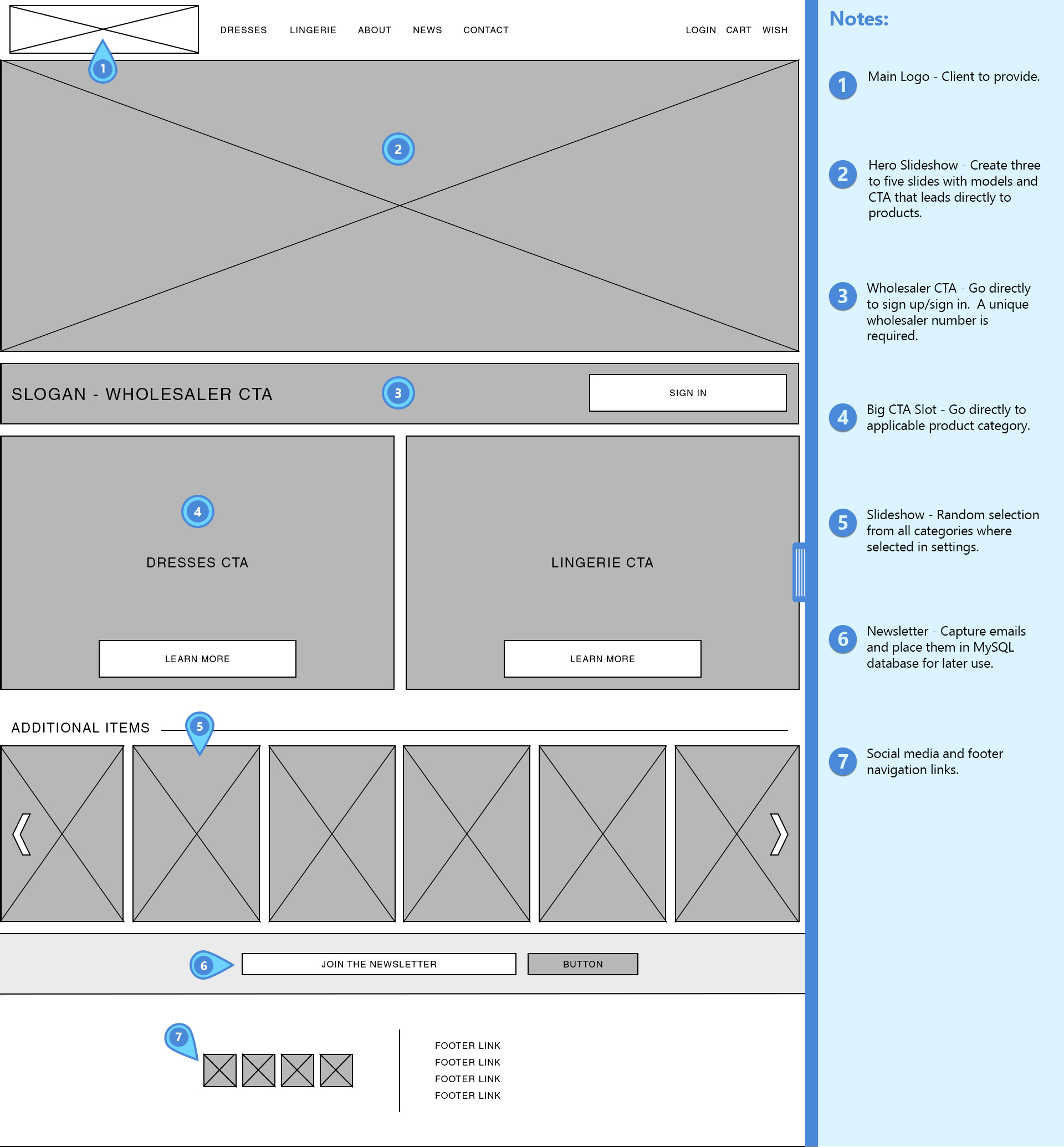 DRESSES LINGERIE ABOUT NEWS CONTACT

LOGIN CART WISH

1

2

SLOGAN - WHOLESALER CTA

3

SIGN IN

4

DRESSES CTA

LEARN MORE

LINGERIE CTA

LEARN MORE

ADDITIONAL ITEMS

5

6

JOIN THE NEWSLETTER

BUTTON

7

FOOTER LINK
FOOTER LINK
FOOTER LINK
FOOTER LINK

Notes:

1 Main Logo - Client to provide.

2 Hero Slideshow - Create three to five slides with models and CTA that leads directly to products.

3 Wholesaler CTA - Go directly to sign up/sign in. A unique wholesaler number is required.

4 Big CTA Slot - Go directly to applicable product category.

5 Slideshow - Random selection from all categories where selected in settings.

6 Newsletter - Capture emails and place them in MySQL database for later use.

7 Social media and footer navigation links.